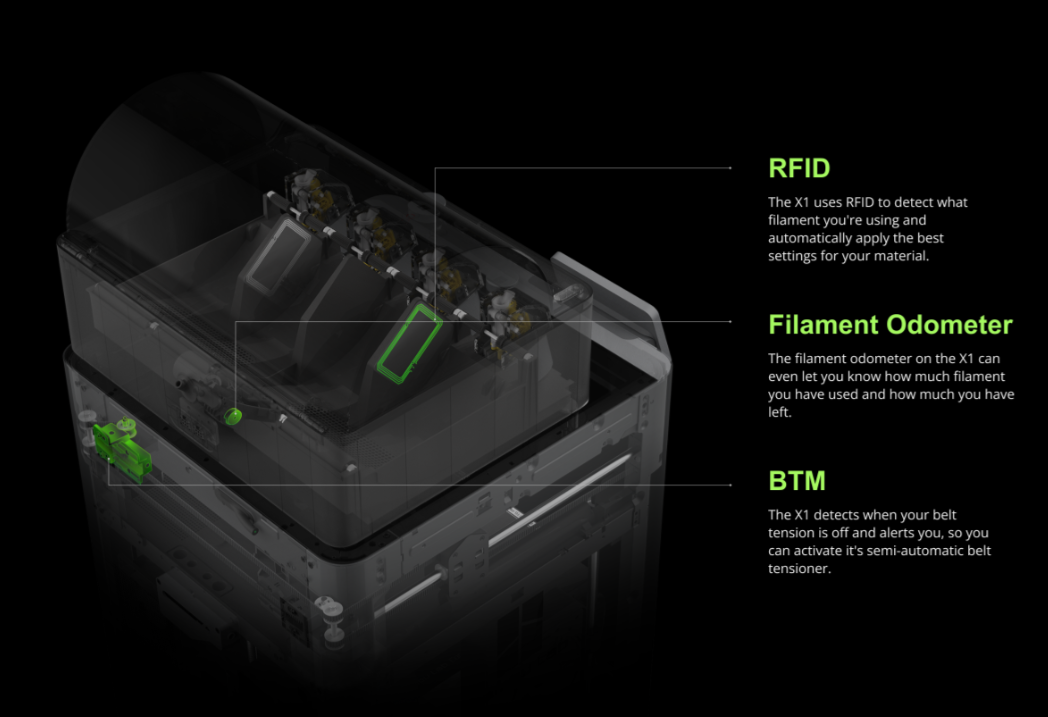 RFID

The X1 uses RFID to detect what filament you're using and automatically apply the best settings for your material.

Filament Odometer

The filament odometer on the X1 can even let you know how much filament you have used and how much you have left.

BTM

The X1 detects when your belt tension is off and alerts you, so you can activate it's semi-automatic belt tensioner.